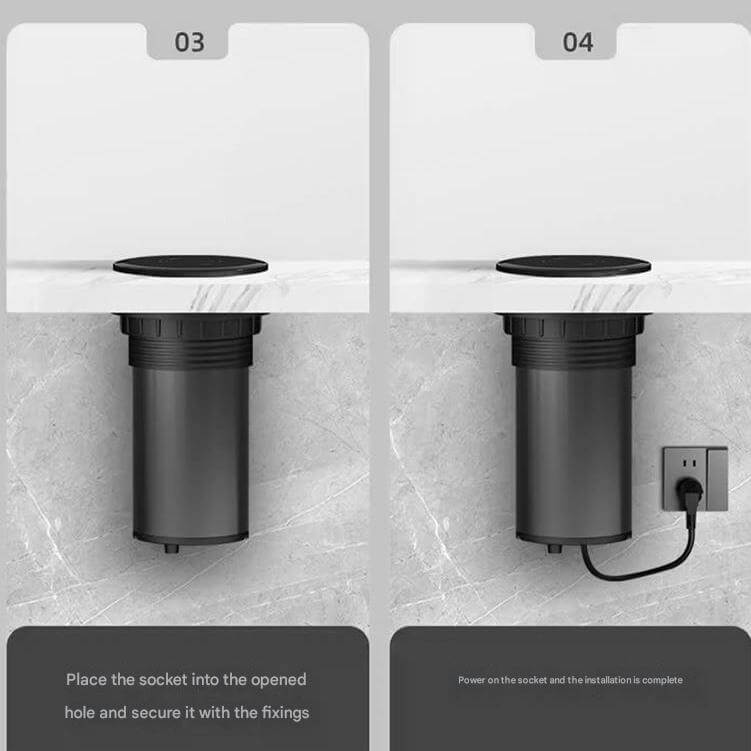 03

Place the socket into the opened hole and secure it with the fixings

04

Power on the socket and the installation is complete